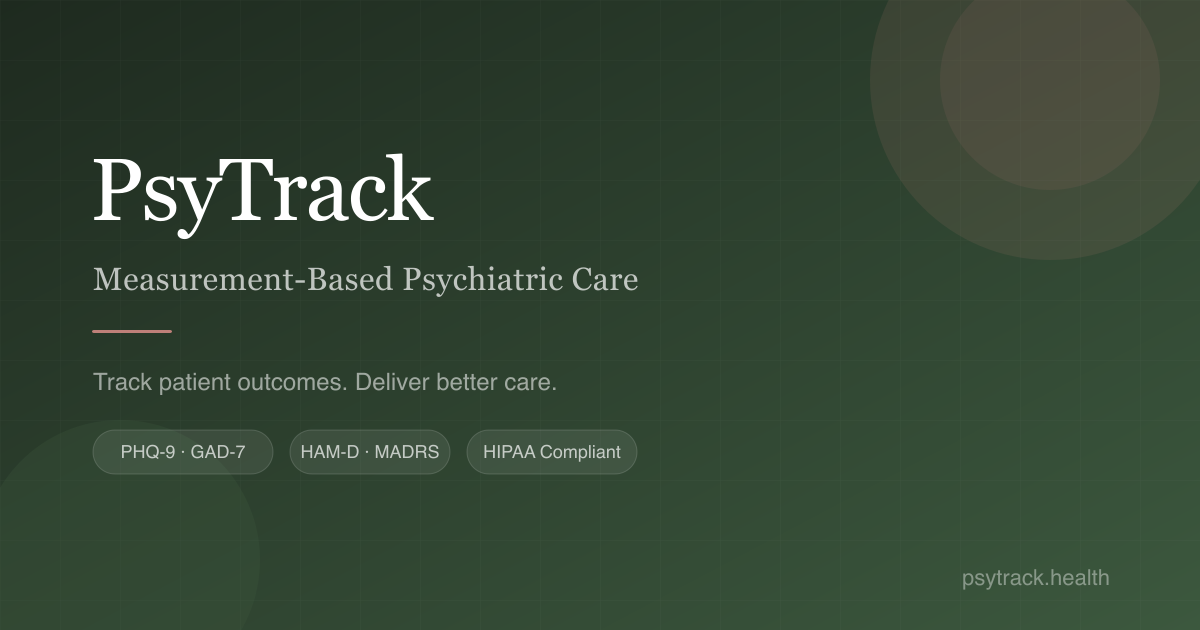 PsyTrack

Measurement-Based Psychiatric Care

Track patient outcomes. Deliver better care.

PHQ-9 · GAD-7

HAM-D · MADRS

HIPAA Compliant

psytrack.health